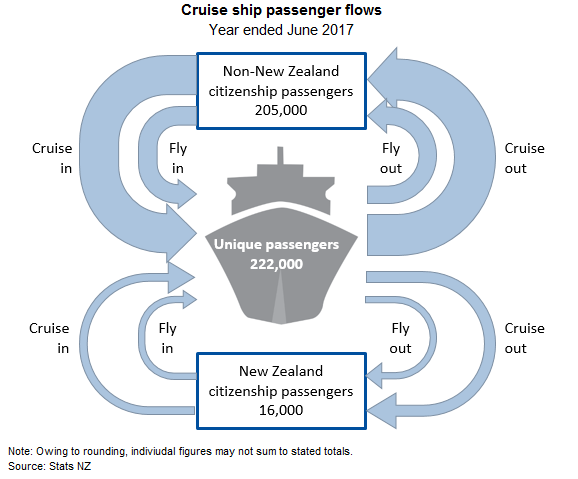 Cruise ship passenger flows
Year ended June 2017

Non-New Zealand citizenship passengers 205,000

Cruise in

Fly in

Fly out

Cruise out

Unique passengers 222,000

Cruise in

Fly in

Fly out

Cruise out

New Zealand citizenship passengers 16,000

Note: Owing to rounding, indiviudal figures may not sum to stated totals.
Source: Stats NZ