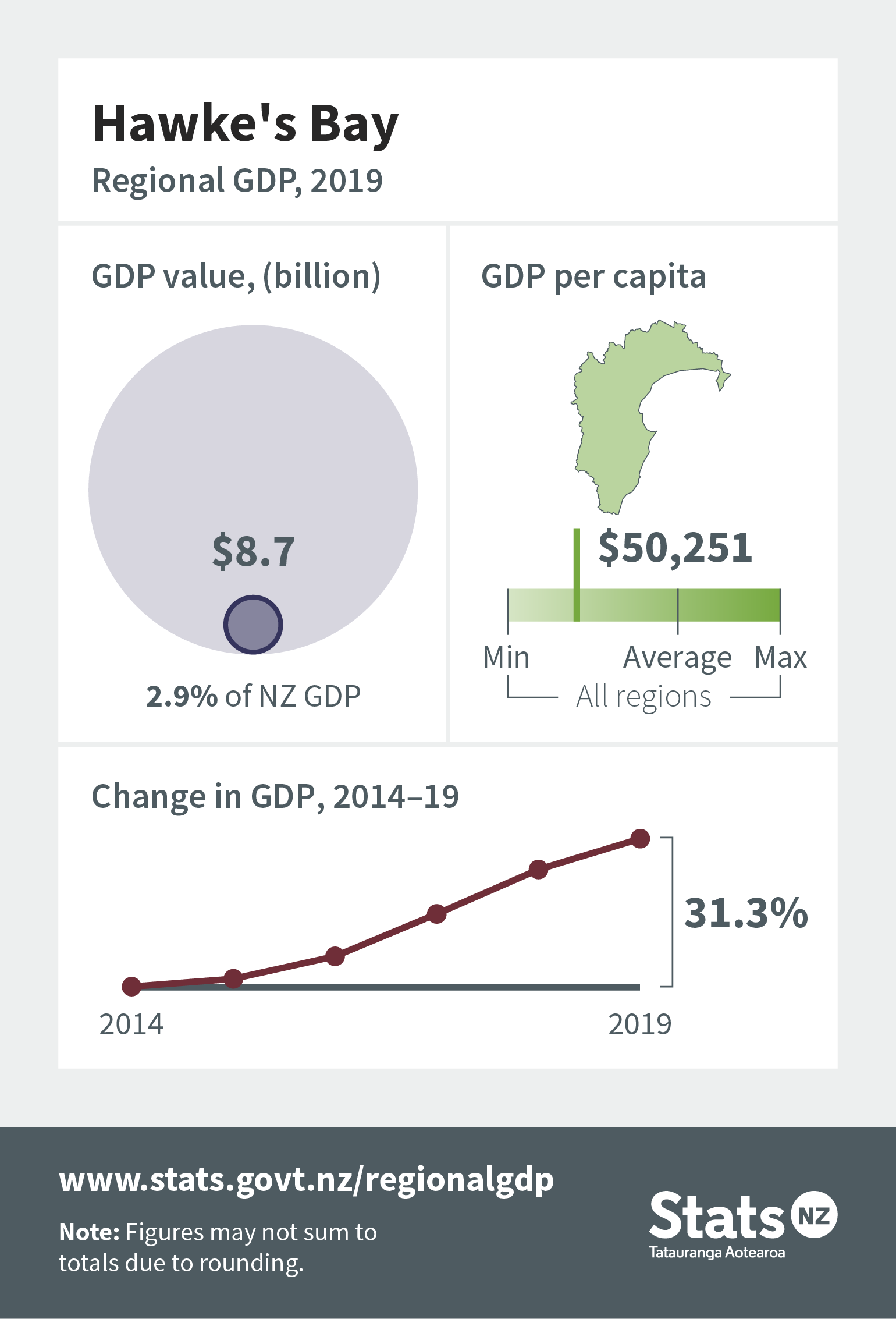 Hawke's Bay

Regional GDP, 2019

GDP value, (billion)

$8.7

2.9% of NZ GDP

GDP per capita

$50,251

Min

Average

Max

All regions

Change in GDP, 2014–19

31.3%

2014

2019

www.stats.govt.nz/regionalgdp

Note: Figures may not sum to totals due to rounding.

Stats NZ
Tatauranga Aotearoa