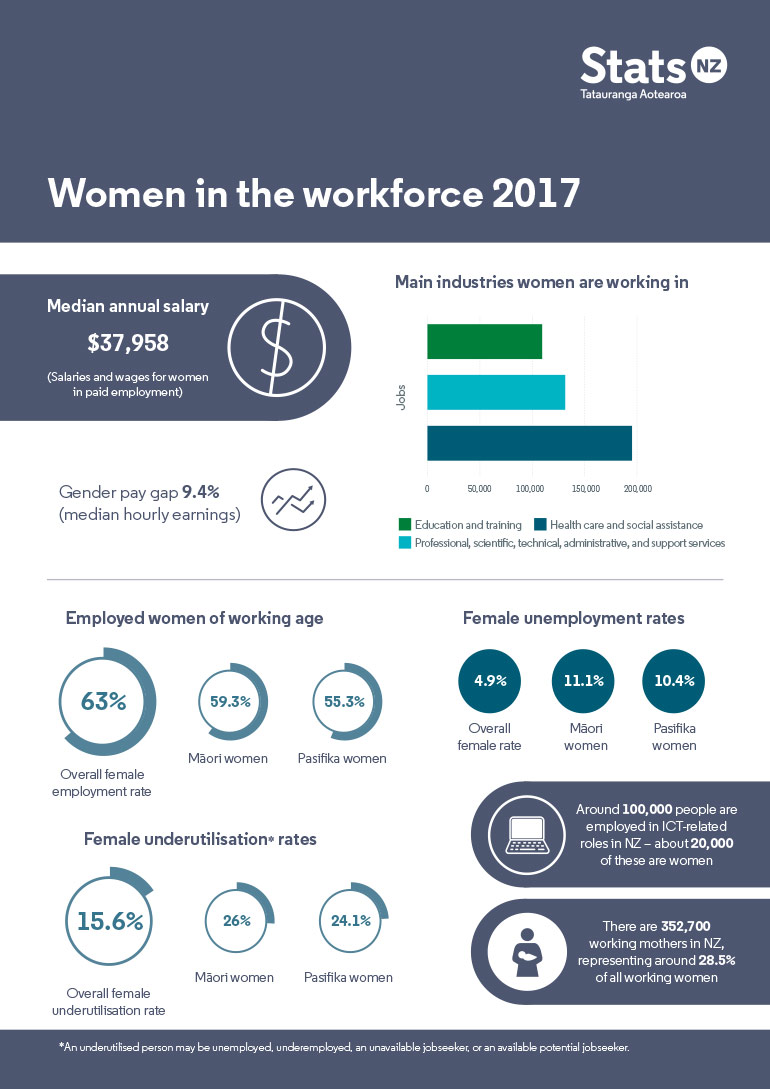 Stats NZ
Tatauranga Aotearoa

Women in the workforce 2017

Median annual salary

$37,958

(Salaries and wages for women in paid employment)

Gender pay gap 9.4% (median hourly earnings)

Main industries women are working in

Jobs

0 50,000 100,000 150,000 200,000

Education and training
Health care and social assistance
Professional, scientific, technical, administrative, and support services

Employed women of working age

63%
Overall female employment rate

59.3%
Māori women

55.3%
Pasifika women

Female unemployment rates

4.9%
Overall female rate

11.1%
Māori women

10.4%
Pasifika women

Female underutilisation* rates

15.6%
Overall female underutilisation rate

26%
Māori women

24.1%
Pasifika women

Around 100,000 people are employed in ICT-related roles in NZ – about 20,000 of these are women

There are 352,700 working mothers in NZ, representing around 28.5% of all working women

*An underutilised person may be unemployed, underemployed, an unavailable jobseeker, or an available potential jobseeker.