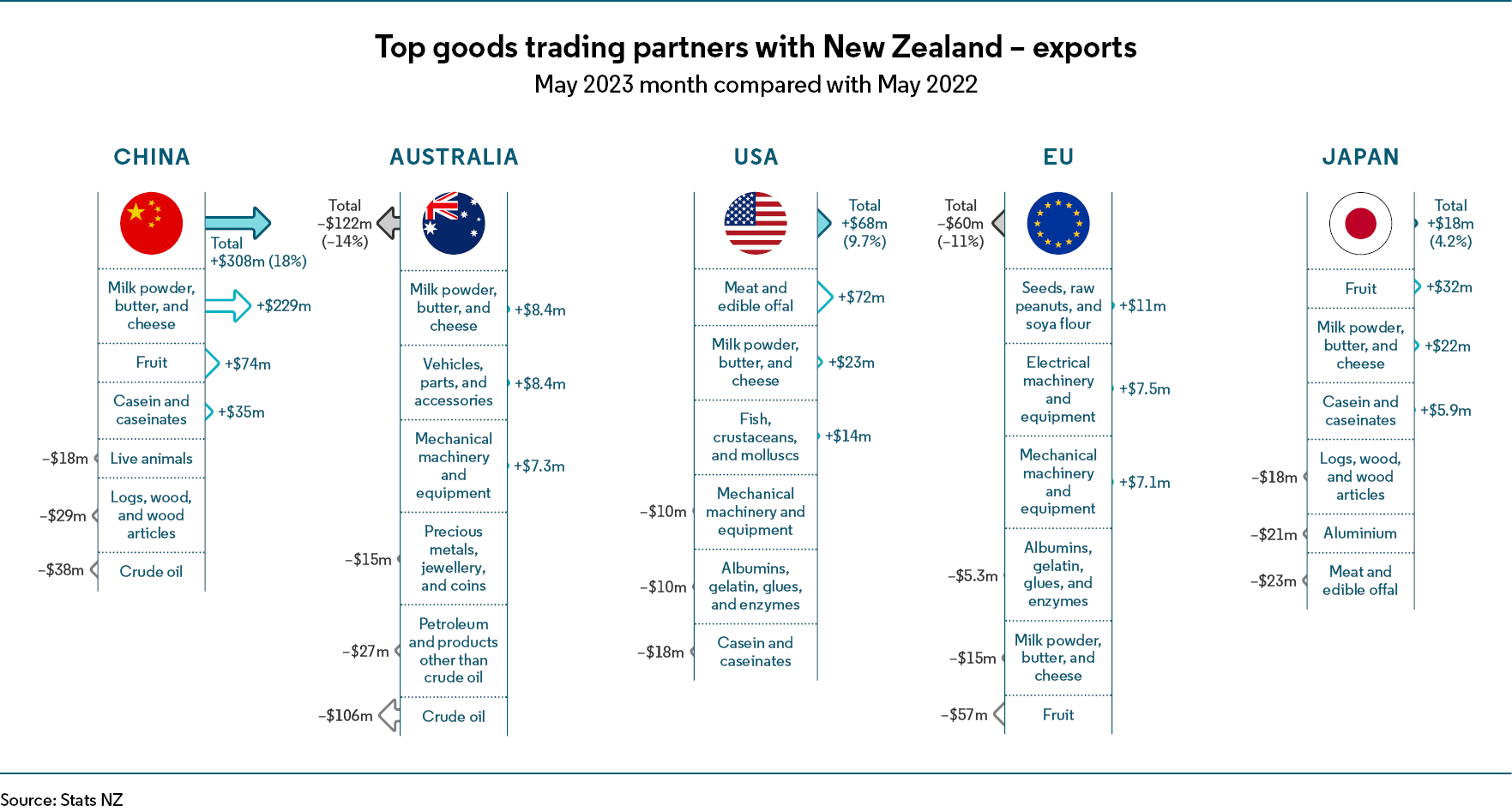 Top goods trading partners with New Zealand – exports
May 2023 month compared with May 2022

CHINA

Total +$308m (18%)

Milk powder, butter, and cheese +$229m

Fruit +$74m

Casein and caseinates +$35m

–$18m Live animals

–$29m Logs, wood, and wood articles

–$38m Crude oil

AUSTRALIA

Total –$122m (–14%)

Milk powder, butter, and cheese +$8.4m

Vehicles, parts, and accessories +$8.4m

Mechanical machinery and equipment +$7.3m

–$15m Precious metals, jewellery, and coins

–$27m Petroleum and products other than crude oil

–$106m Crude oil

USA

Total +$68m (9.7%)

Meat and edible offal +$72m

Milk powder, butter, and cheese +$23m

Fish, crustaceans, and molluscs +$14m

–$10m Mechanical machinery and equipment

–$10m Albumins, gelatin, glues, and enzymes

–$18m Casein and caseinates

EU

Total –$60m (–11%)

Seeds, raw peanuts, and soya flour +$11m

Electrical machinery and equipment +$7.5m

Mechanical machinery and equipment +$7.1m

–$5.3m Albumins, gelatin, glues, and enzymes

–$15m Milk powder, butter, and cheese

–$57m Fruit

JAPAN

Total +$18m (4.2%)

Fruit +$32m

Milk powder, butter, and cheese +$22m

Casein and caseinates +$5.9m

–$18m Logs, wood, and wood articles

–$21m Aluminium

–$23m Meat and edible offal

Source: Stats NZ